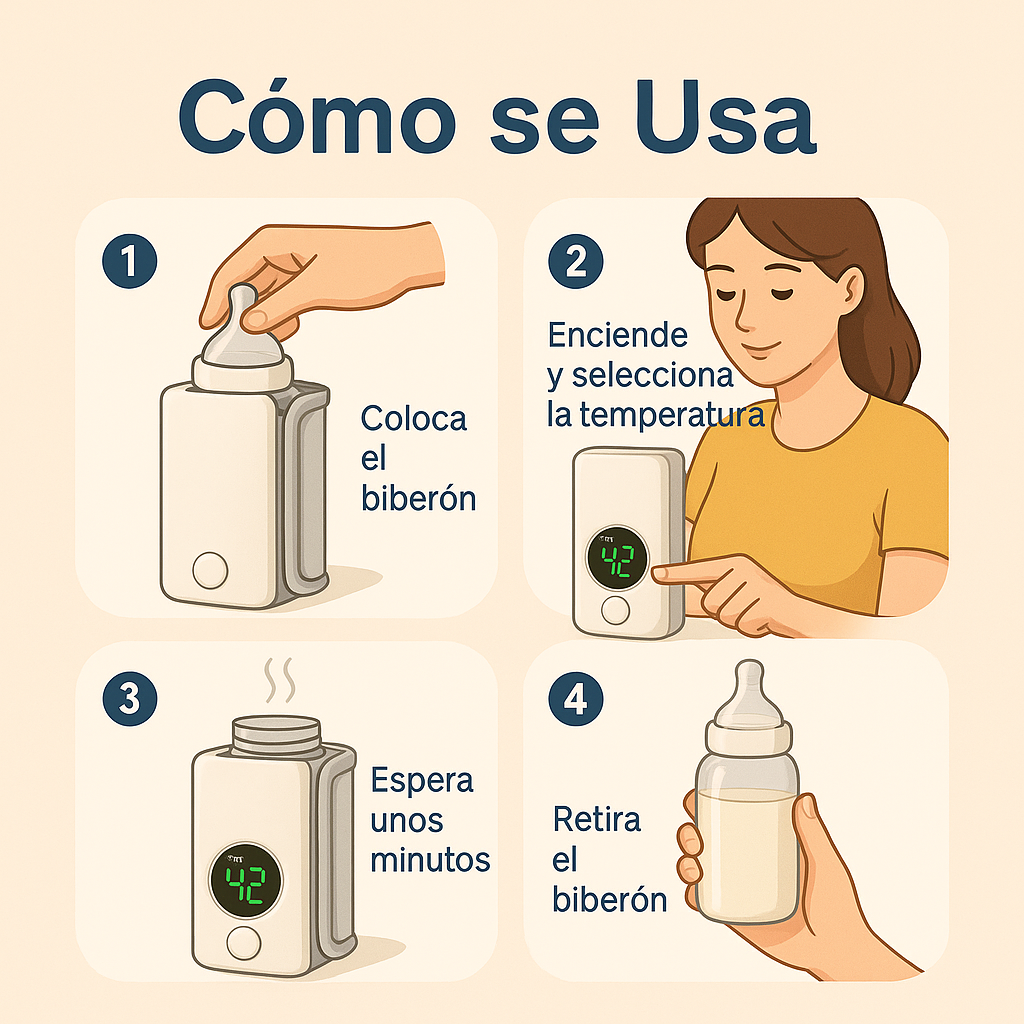 Cómo se Usa

1

Coloca el biberón

2

Enciende y selecciona la temperatura

42

3

Espera unos minutos

42

4

Retira el biberón