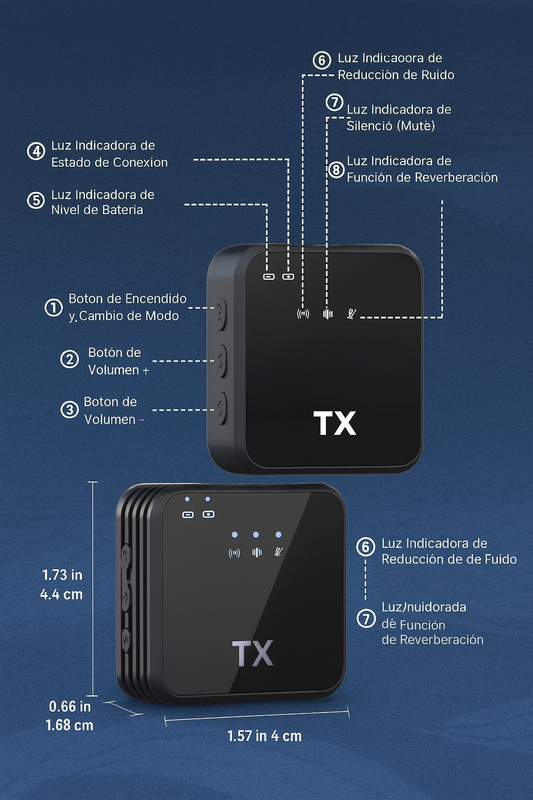 ⑥ Luz Indicaoora de Reducción de Ruido

⑦ Luz Indicadora de Silenció (Mutè)

④ Luz Indicadora de Estado de Conexion

⑧ Luz Indicadora de Función de Reverberación

⑤ Luz Indicadora de Nivel de Bateria

① Boton de Encendido y, Cambio de Modo

② Botón de Volumen +

③ Boton de Volumen -

TX

1.73 in 4.4 cm

TX

⑥ Luz Indicadora de Reducción de de Fuido

⑦ Luz/nuidorada dè Función de Reverberación

0.66 in 1.68 cm

1.57 in 4 cm