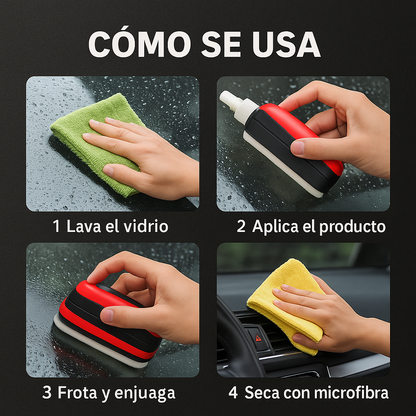 CÓMO SE USA

1 Lava el vidrio

2 Aplica el producto

3 Frota y enjuaga

4 Seca con microfibra