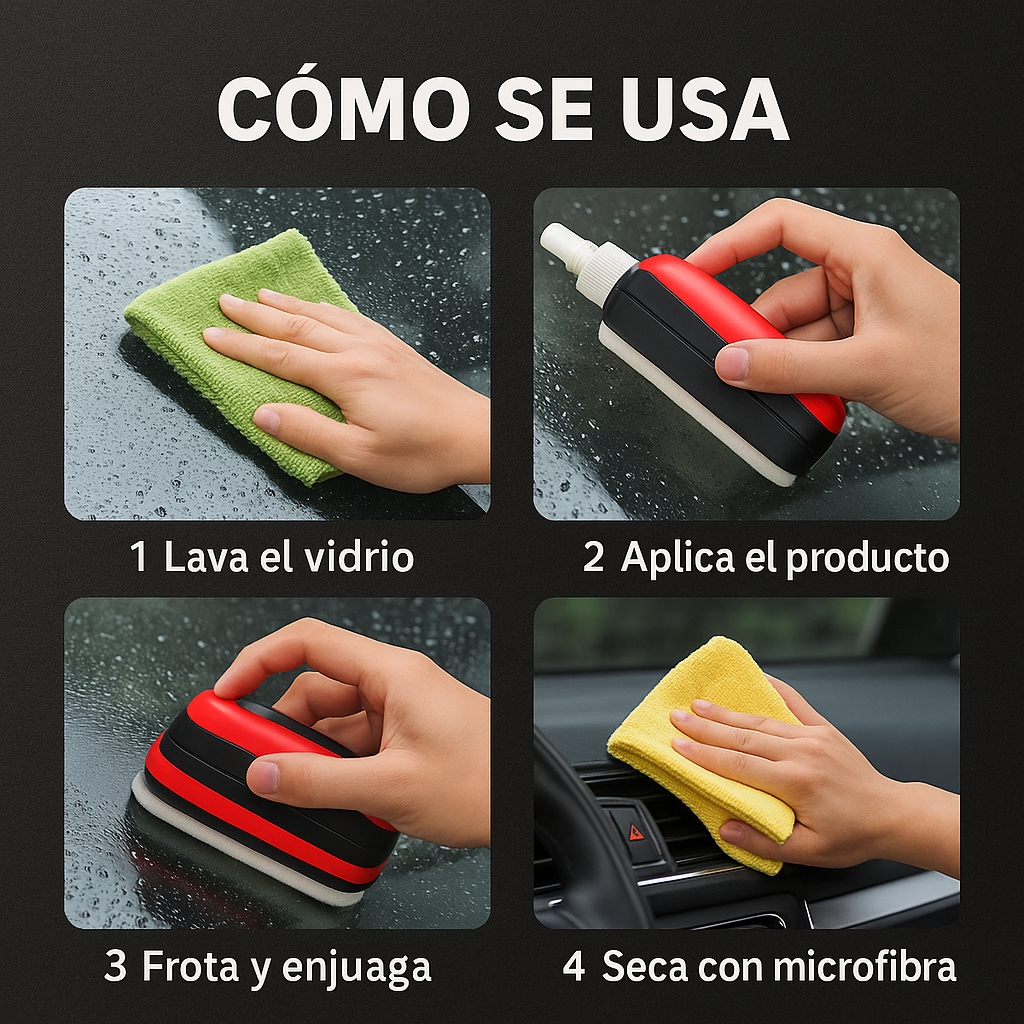 CÓMO SE USA

1 Lava el vidrio

2 Aplica el producto

3 Frota y enjuaga

4 Seca con microfibra