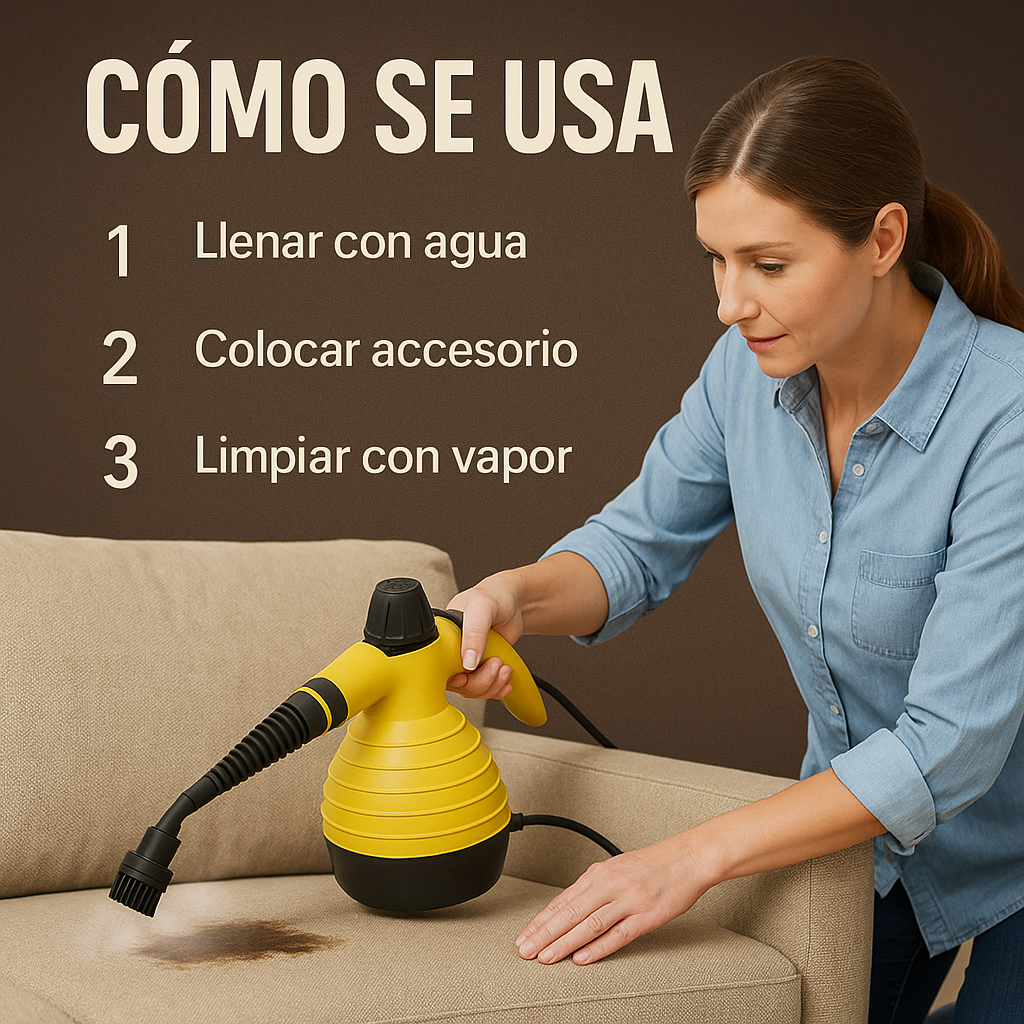 CÓMO SE USA

1 Llenar con agua

2 Colocar accesorio

3 Limpiar con vapor