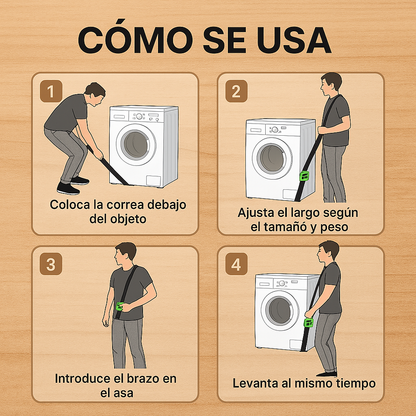 CÓMO SE USA

1

Coloca la correa debajo del objeto

2

Ajusta el largo según el tamañó y peso

3

Introduce el brazo en el asa

4

Levanta al mismo tiempo