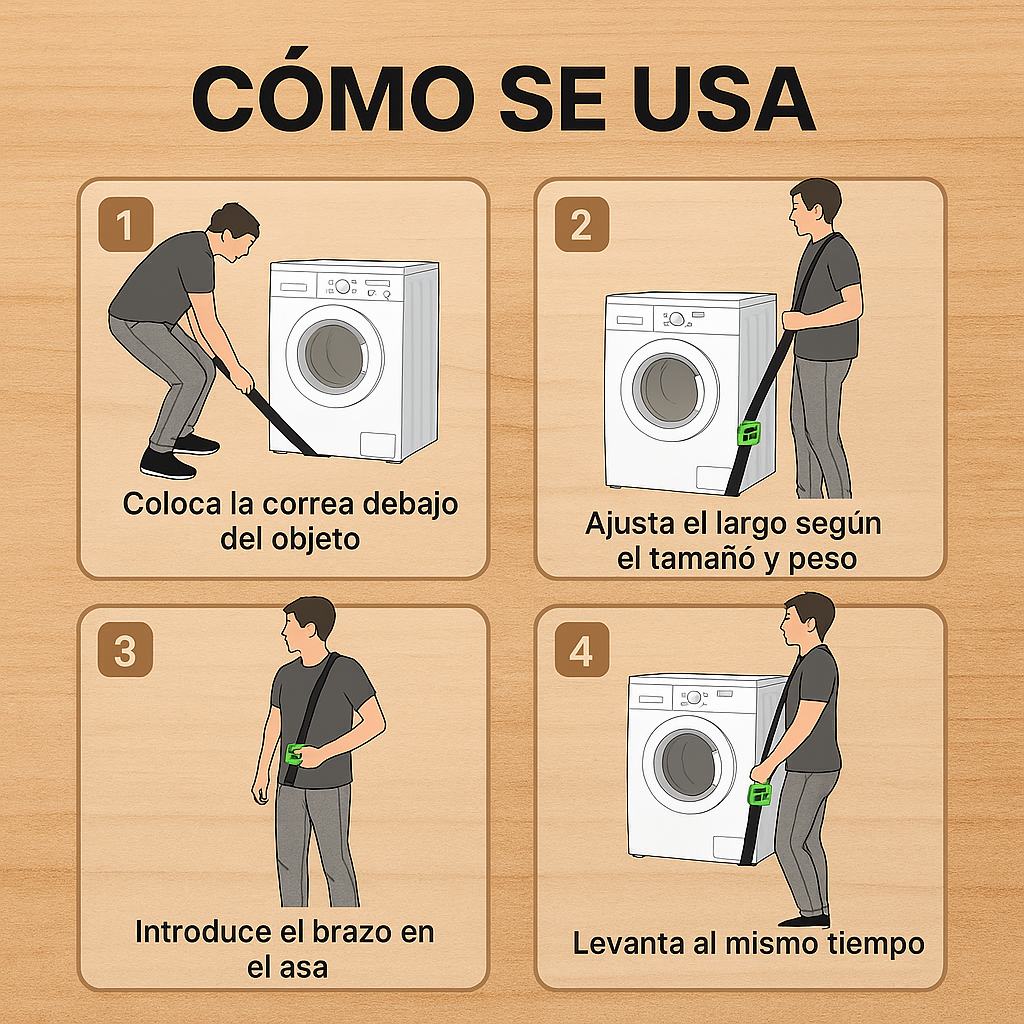 CÓMO SE USA

1
Coloca la correa debajo del objeto

2
Ajusta el largo según el tamañó y peso

3
Introduce el brazo en el asa

4
Levanta al mismo tiempo